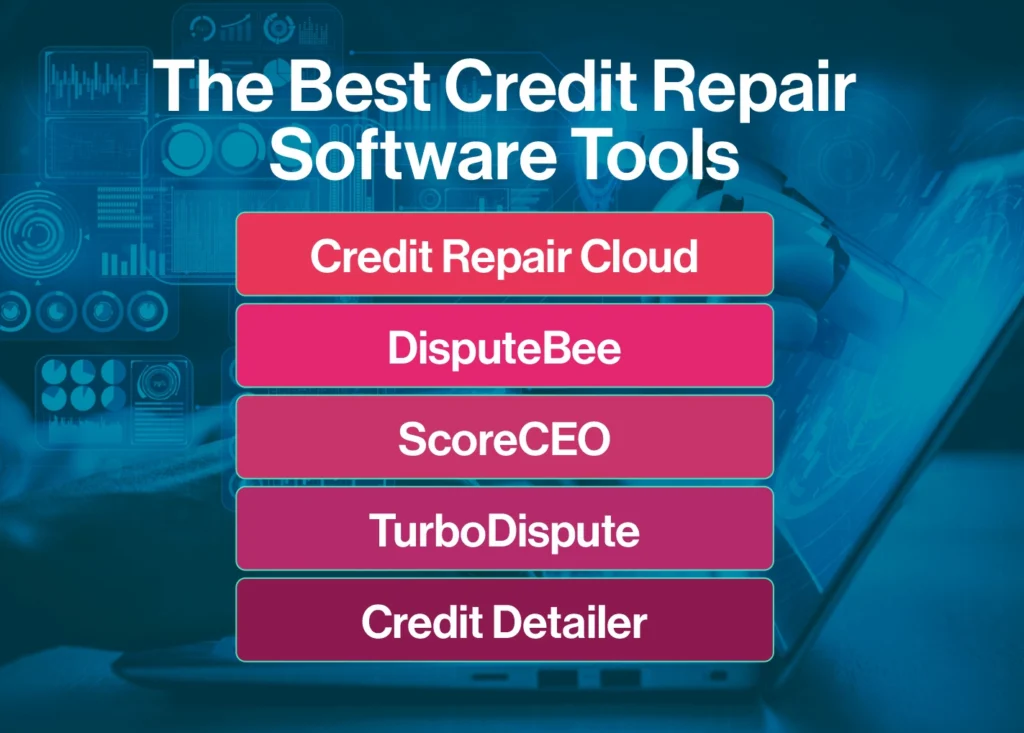 The Best Credit Repair Software Tools

Credit Repair Cloud

DisputeBee

ScoreCEO

TurboDispute

Credit Detailer